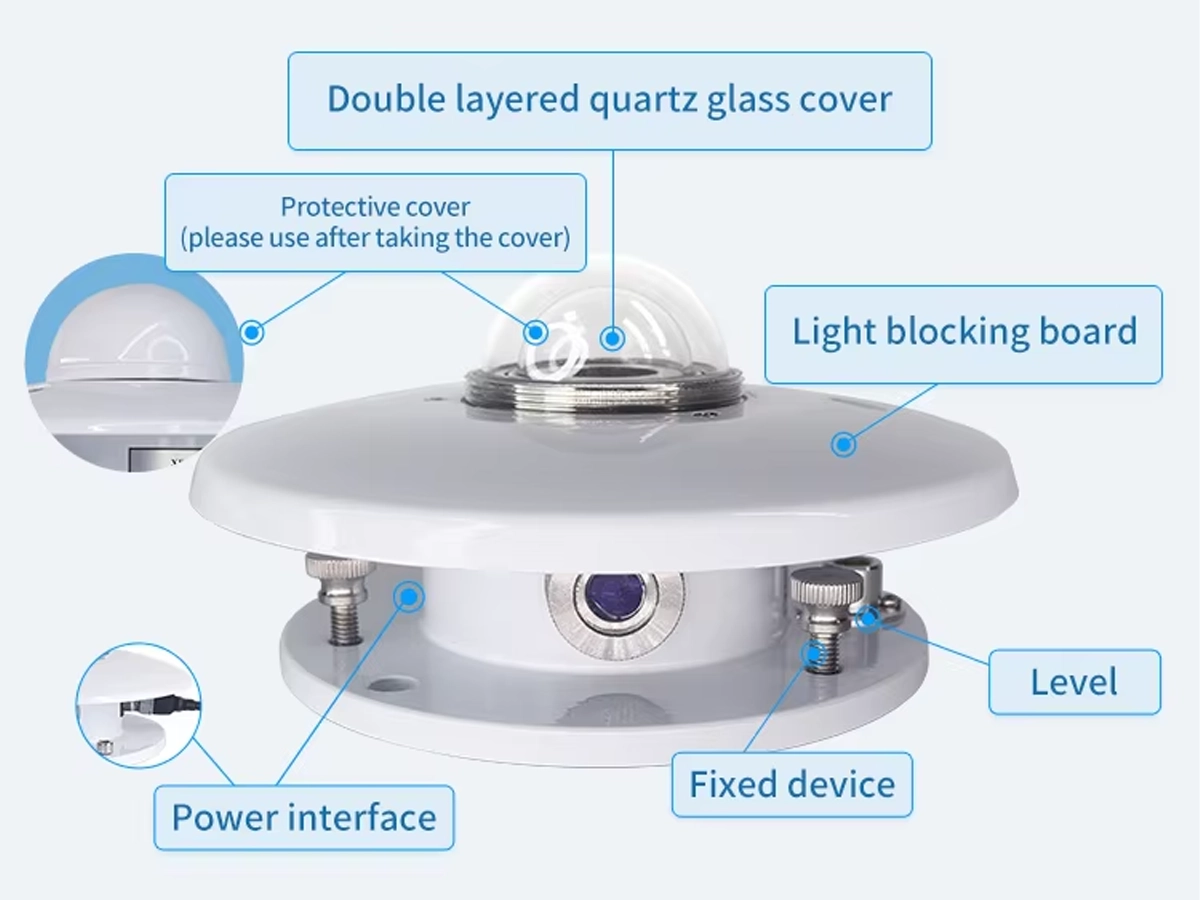 Double layered quartz glass cover

Protective cover
(please use after taking the cover)

Light blocking board

Level

Fixed device

Power interface