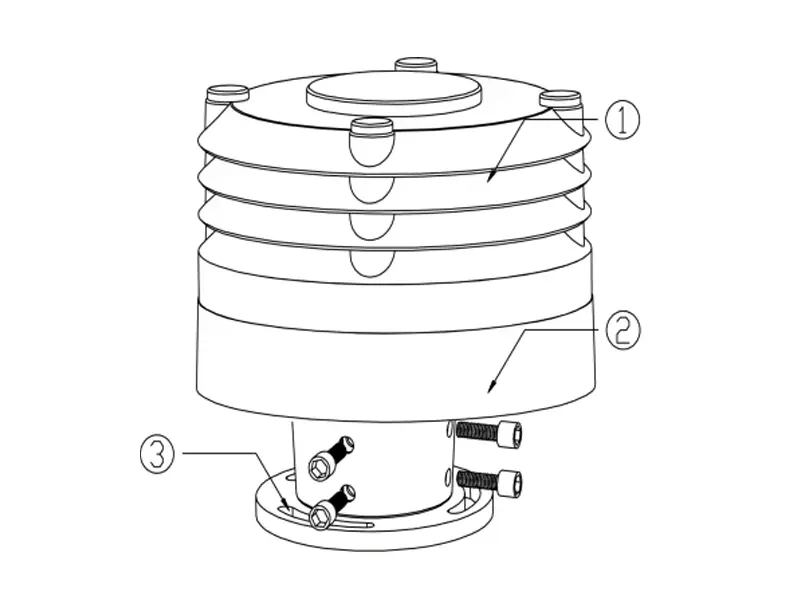 ①
②
③