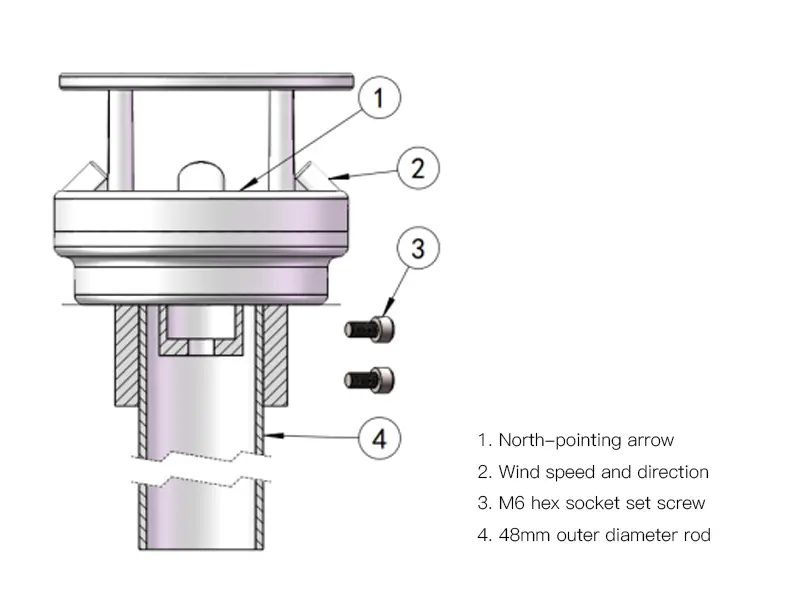 1
2
3
4

1. North-pointing arrow
2. Wind speed and direction
3. M6 hex socket set screw
4. 48mm outer diameter rod