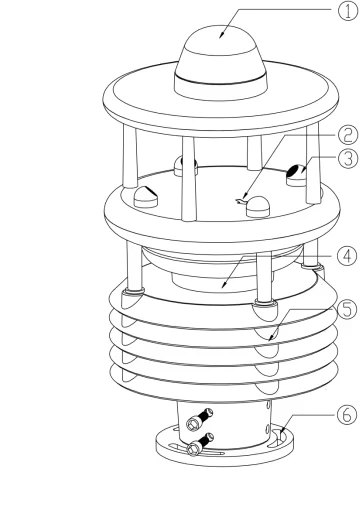 ①
②
③
④
⑤
⑥