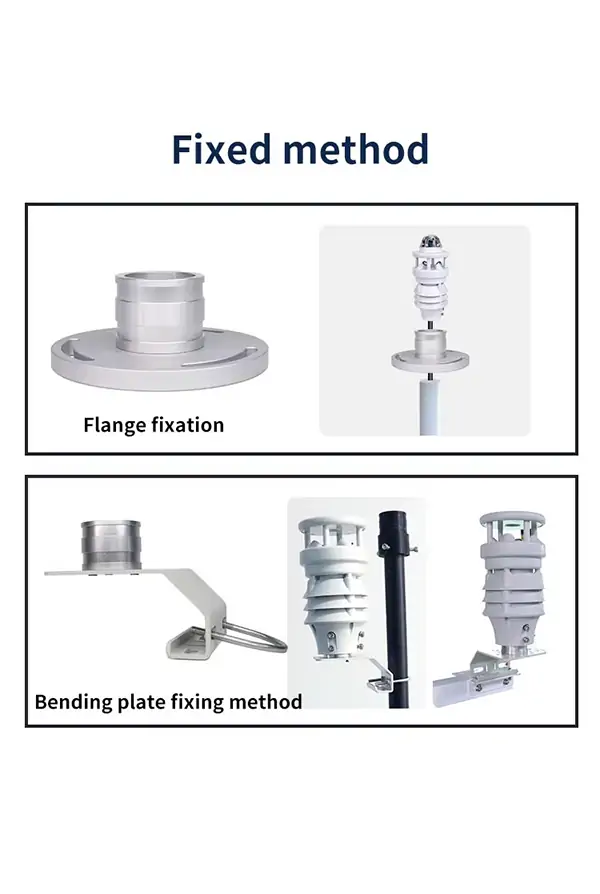 Fixed method

Flange fixation

Bending plate fixing method