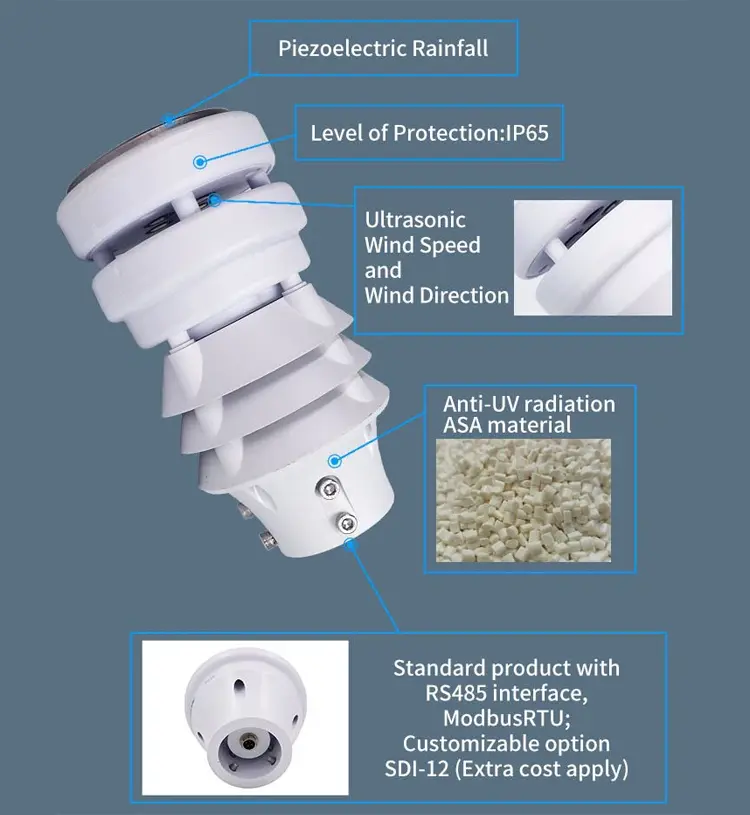 Piezoelectric Rainfall

Level of Protection:IP65

Ultrasonic Wind Speed and Wind Direction

Anti-UV radiation ASA material

Standard product with RS485 interface, ModbusRTU; Customizable option SDI-12 (Extra cost apply)