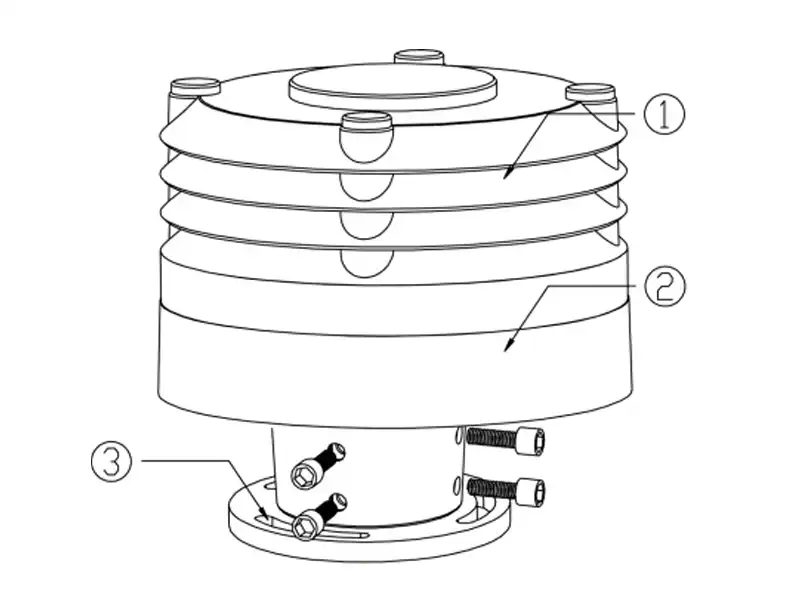 ①
②
③