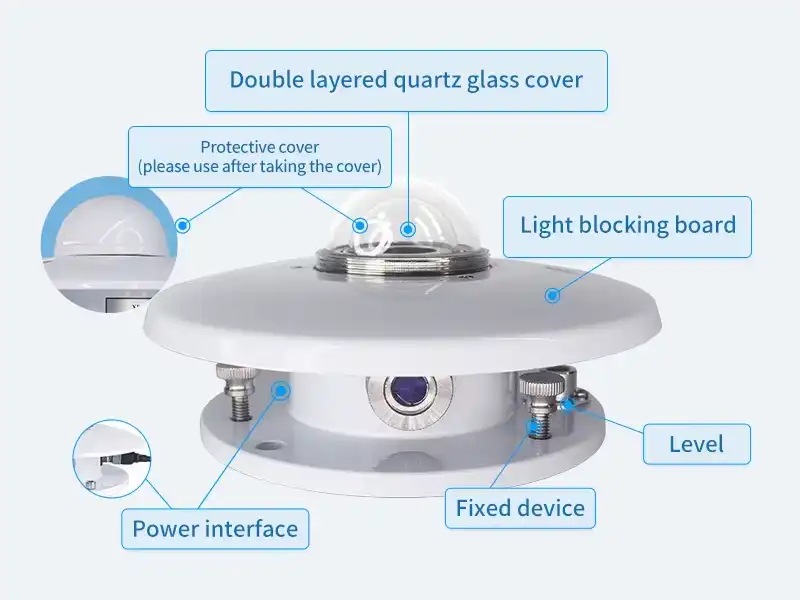 Double layered quartz glass cover

Protective cover
(please use after taking the cover)

Light blocking board

Level

Fixed device

Power interface