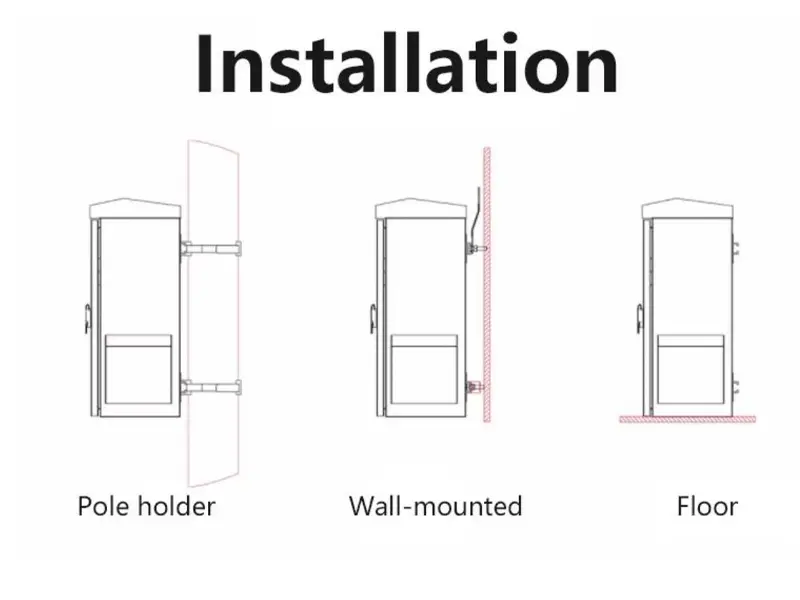 Installation

Pole holder

Wall-mounted

Floor